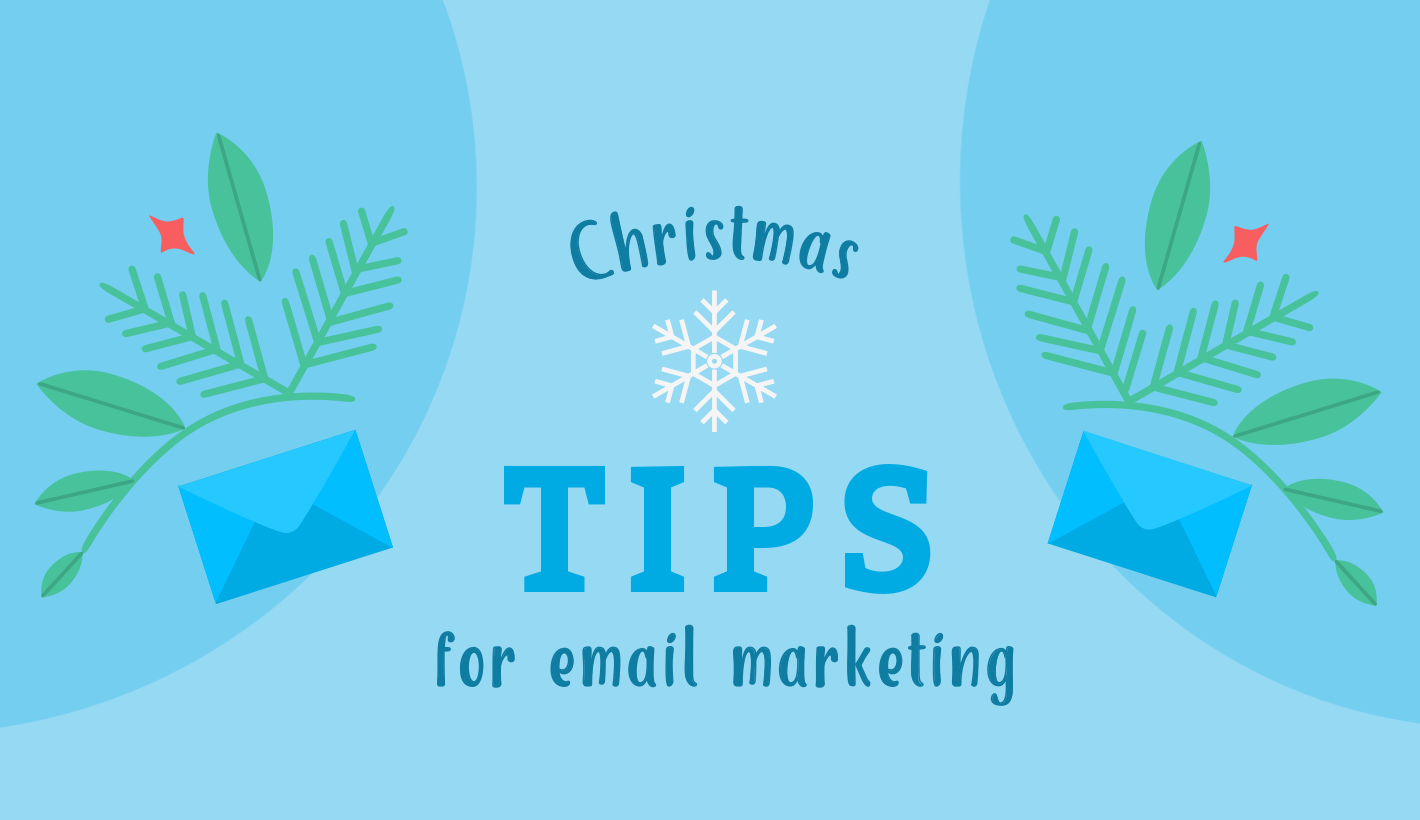 Christmas

TIPS

for email marketing