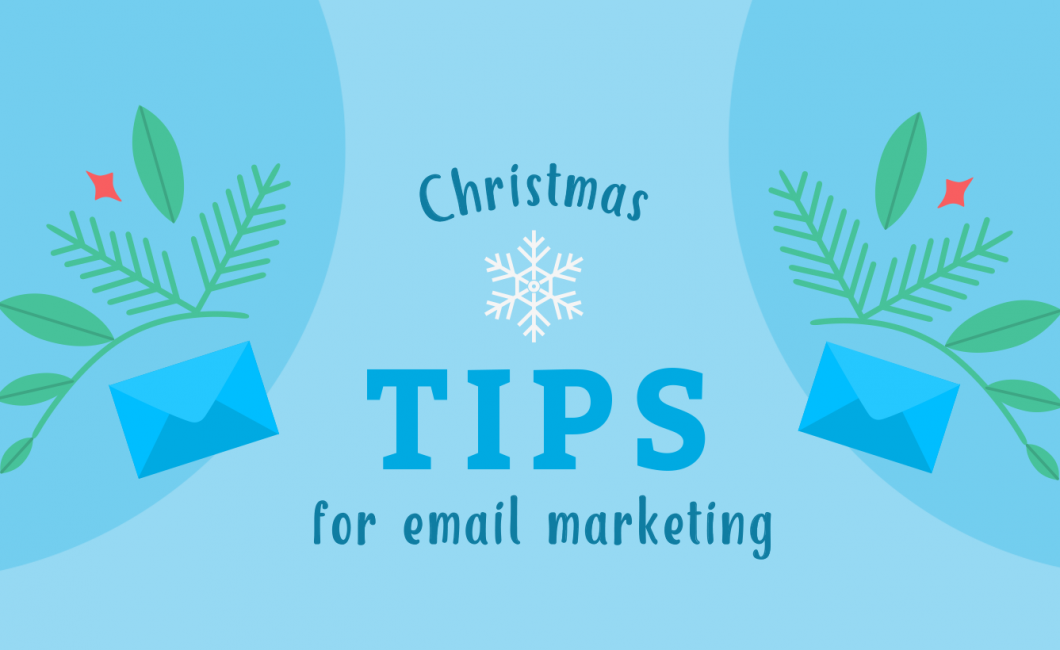 Christmas

TIPS

for email marketing